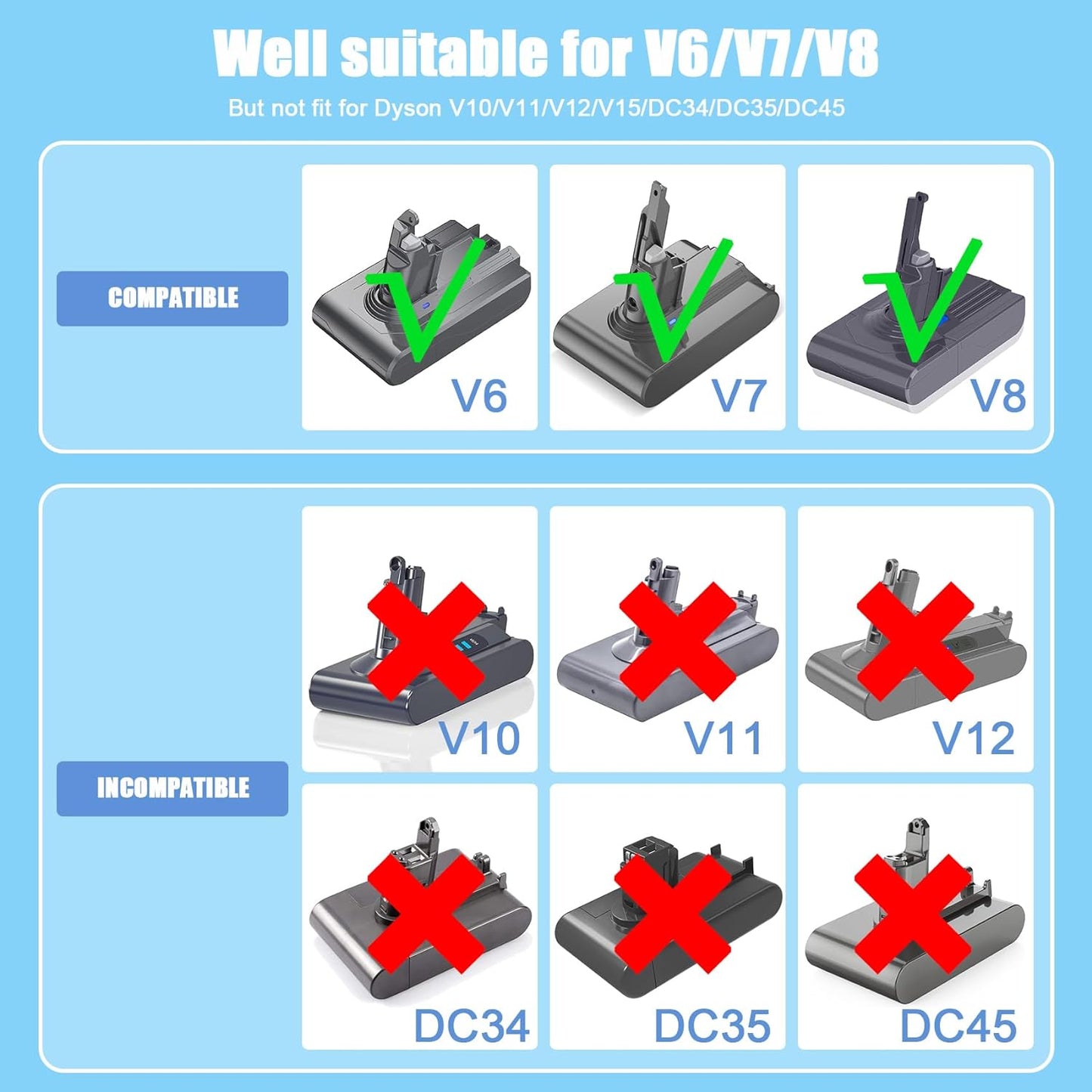 Well suitable for V6/V7/V8

But not fit for Dyson V10/V11/V12/V15/DC34/DC35/DC45

COMPATIBLE

V6

V7

V8

INCOMPATIBLE

V10

V11

V12

DC34

DC35

DC45