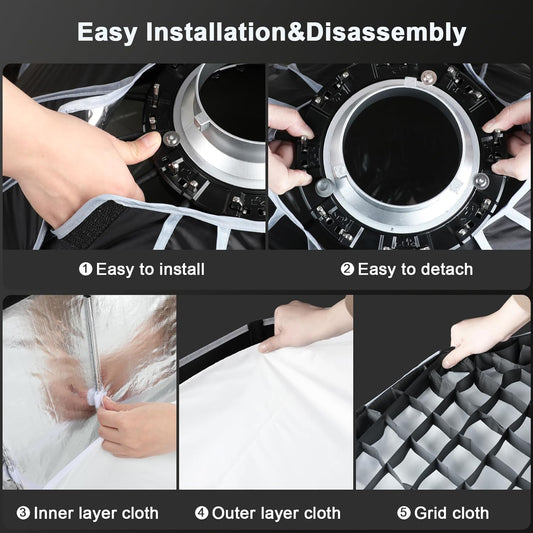 Easy Installation&Disassembly

❶ Easy to install

❷ Easy to detach

❸ Inner layer cloth

❹ Outer layer cloth

❺ Grid cloth